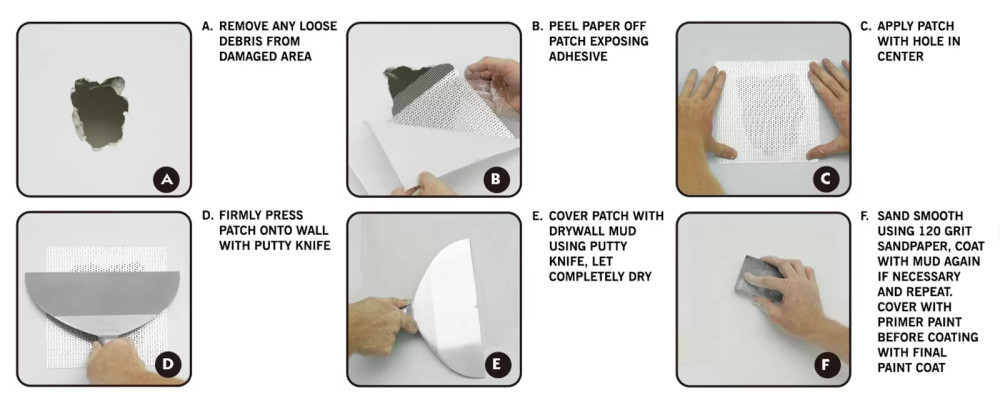 A

A. REMOVE ANY LOOSE DEBRIS FROM DAMAGED AREA

B

B. PEEL PAPER OFF PATCH EXPOSING ADHESIVE

C

C. APPLY PATCH WITH HOLE IN CENTER

D

D. FIRMLY PRESS PATCH ONTO WALL WITH PUTTY KNIFE

E

E. COVER PATCH WITH DRYWALL MUD USING PUTTY KNIFE, LET COMPLETELY DRY

F

F. SAND SMOOTH USING 120 GRIT SANDPAPER, COAT WITH MUD AGAIN IF NECESSARY AND REPEAT. COVER WITH PRIMER PAINT BEFORE COATING WITH FINAL PAINT COAT