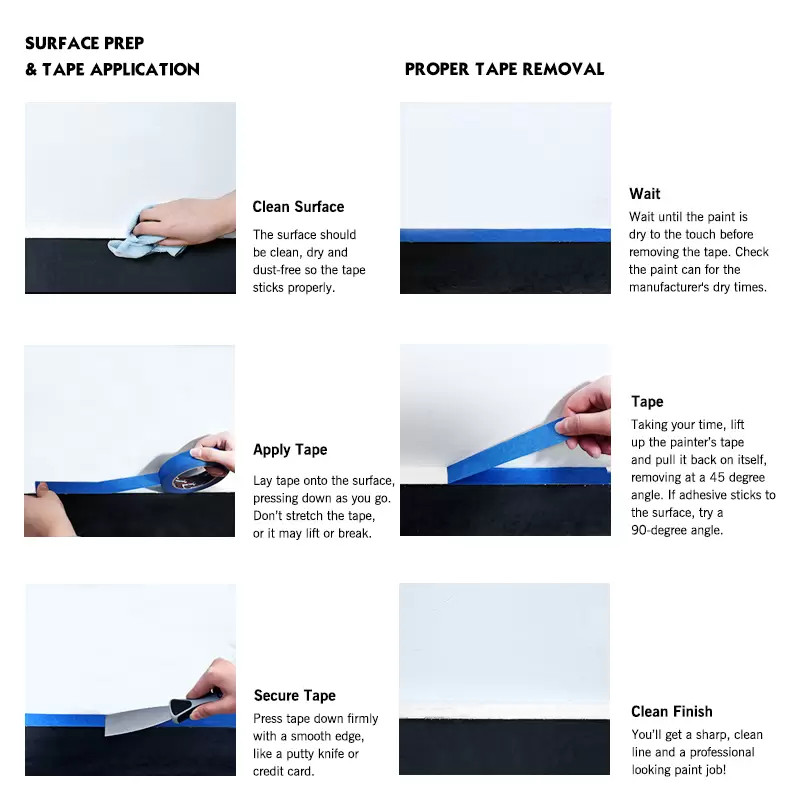 SURFACE PREP & TAPE APPLICATION

Clean Surface

The surface should be clean, dry and dust-free so the tape sticks properly.

Apply Tape

Lay tape onto the surface, pressing down as you go. Don't stretch the tape, or it may lift or break.

Secure Tape

Press tape down firmly with a smooth edge, like a putty knife or credit card.

PROPER TAPE REMOVAL

Wait

Wait until the paint is dry to the touch before removing the tape. Check the paint can for the manufacturer's dry times.

Tape

Taking your time, lift up the painter's tape and pull it back on itself, removing at a 45 degree angle. If adhesive sticks to the surface, try a 90-degree angle.

Clean Finish

You'll get a sharp, clean line and a professional looking paint job!